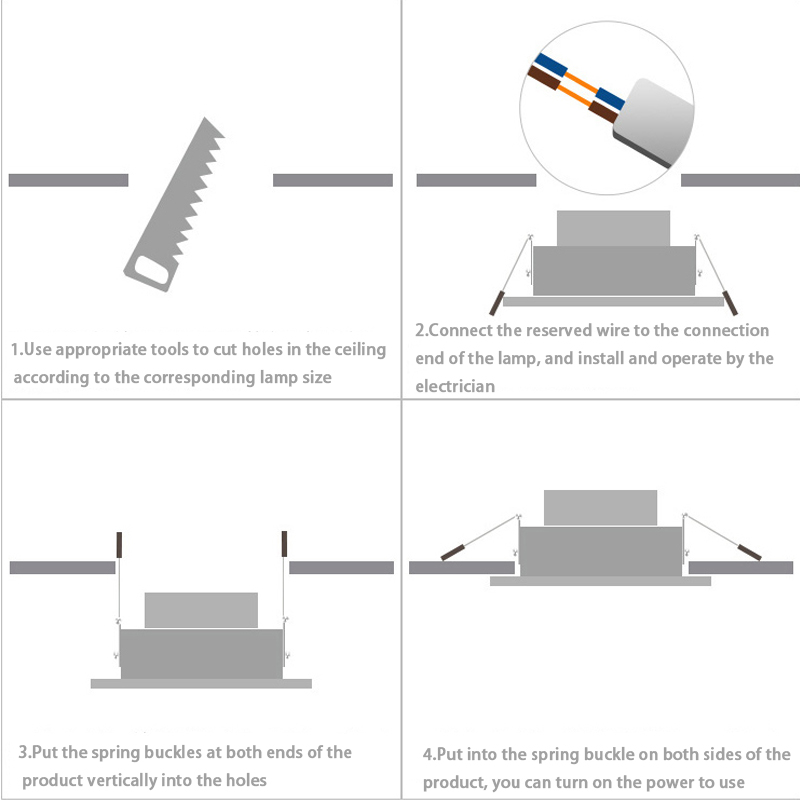 1.Use appropriate tools to cut holes in the ceiling according to the corresponding lamp size

2.Connect the reserved wire to the connection end of the lamp, and install and operate by the electrician

3.Put the spring buckles at both ends of the product vertically into the holes

4.Put into the spring buckle on both sides of the product, you can turn on the power to use