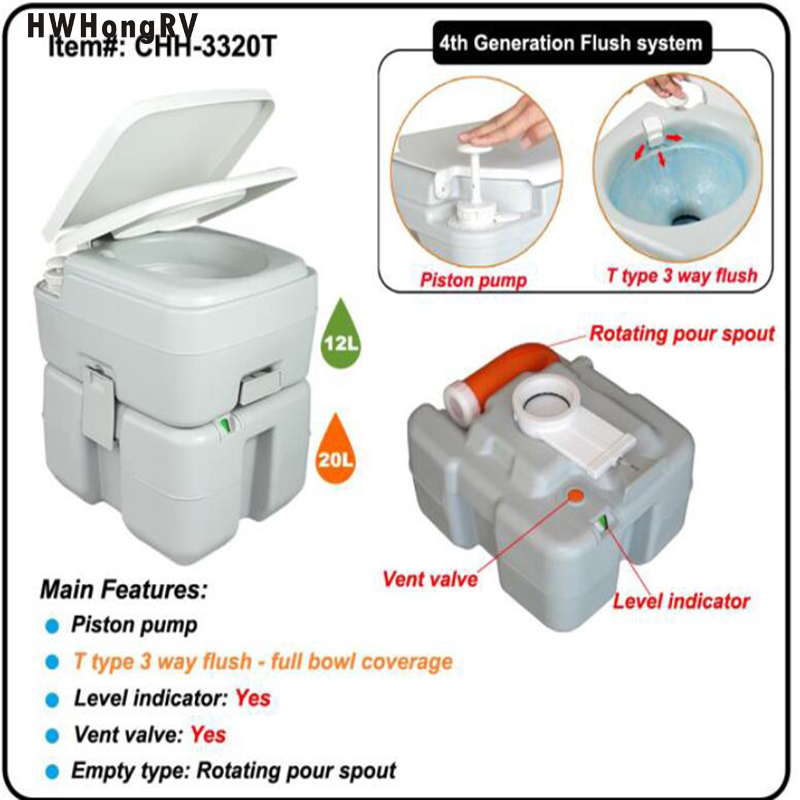 HWHongRV
Item#: CHH-3320T

4th Generation Flush system

Piston pump

T type 3 way flush

12L

20L

Rotating pour spout

Vent valve

Level indicator

Main Features:
Piston pump
T type 3 way flush - full bowl coverage
Level indicator: Yes
Vent valve: Yes
Empty type: Rotating pour spout