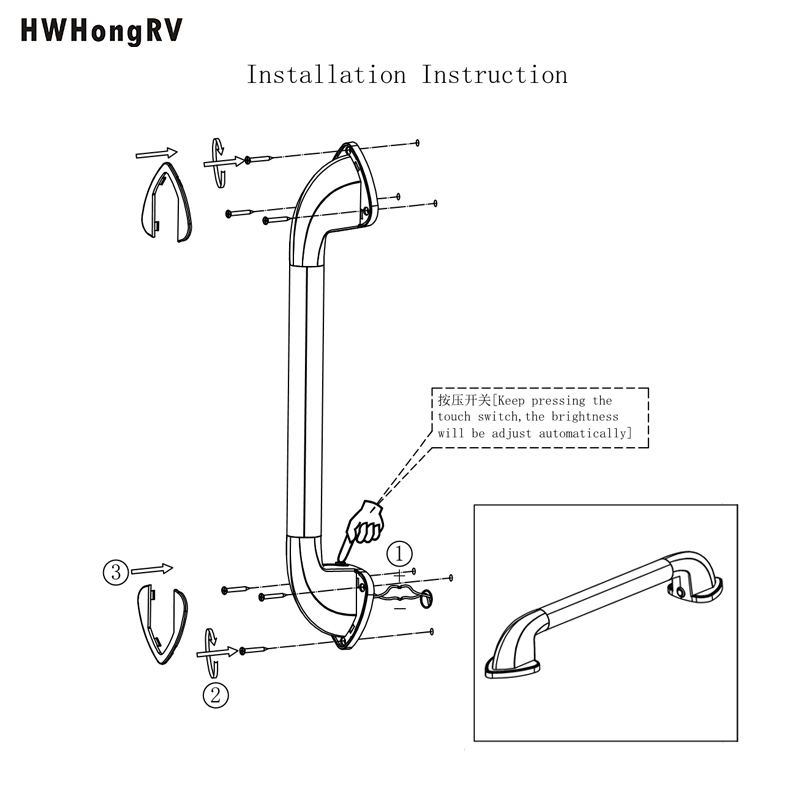 HWHongRV

Installation Instruction

按压开关[Keep pressing the touch switch,the brightness will be adjust automatically]

①

+

−

③

②