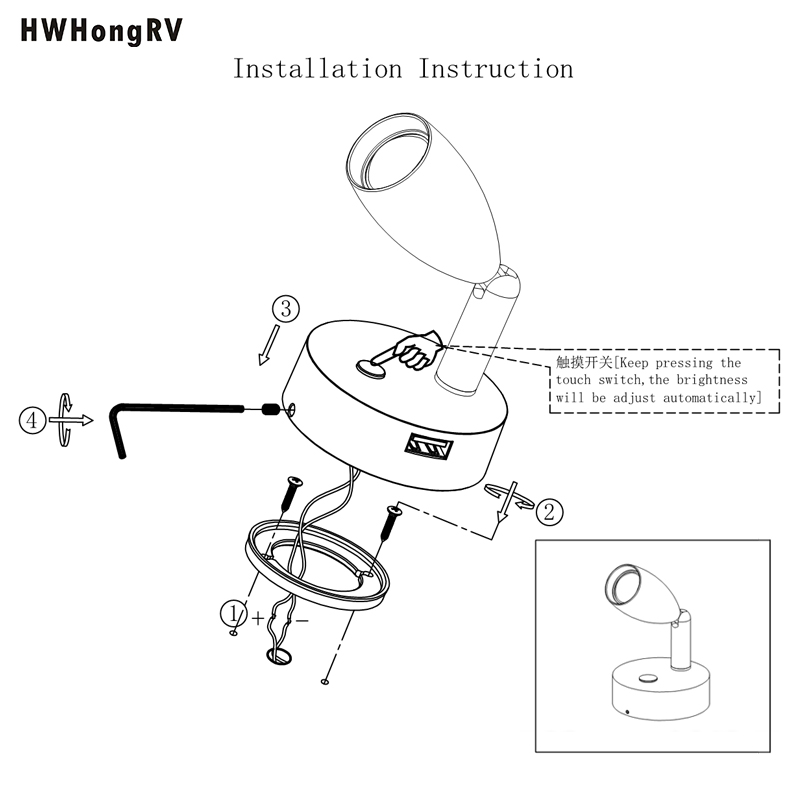 HWHongRV

Installation Instruction

③

触摸开关[Keep pressing the touch switch,the brightness will be adjust automatically]

④

②

① + −