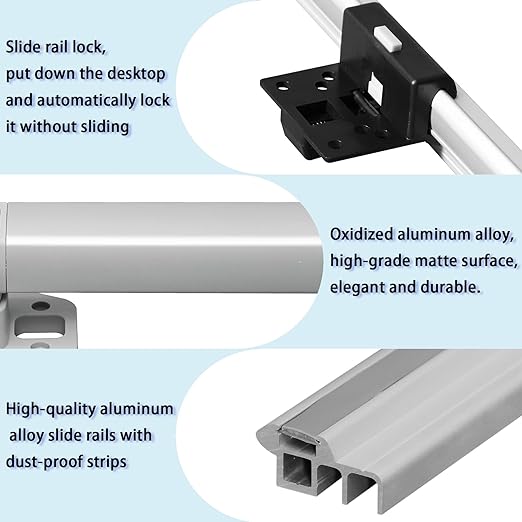 Slide rail lock,
put down the desktop
and automatically lock
it without sliding

Oxidized aluminum alloy,
high-grade matte surface,
elegant and durable.

High-quality aluminum
alloy slide rails with
dust-proof strips