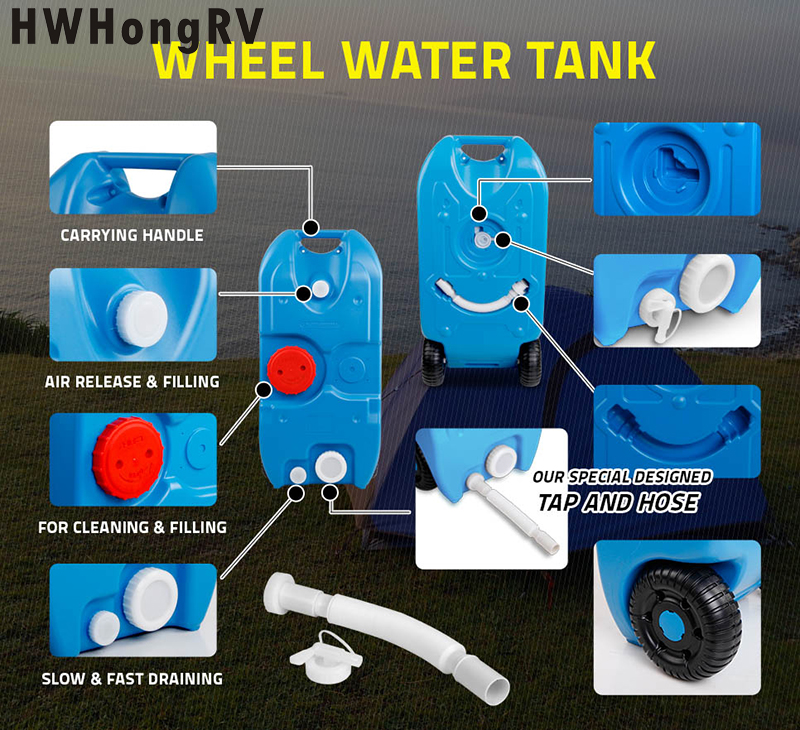 HWHongRV

WHEEL WATER TANK

CARRYING HANDLE

AIR RELEASE & FILLING

FOR CLEANING & FILLING

SLOW & FAST DRAINING

OUR SPECIAL DESIGNED
TAP AND HOSE